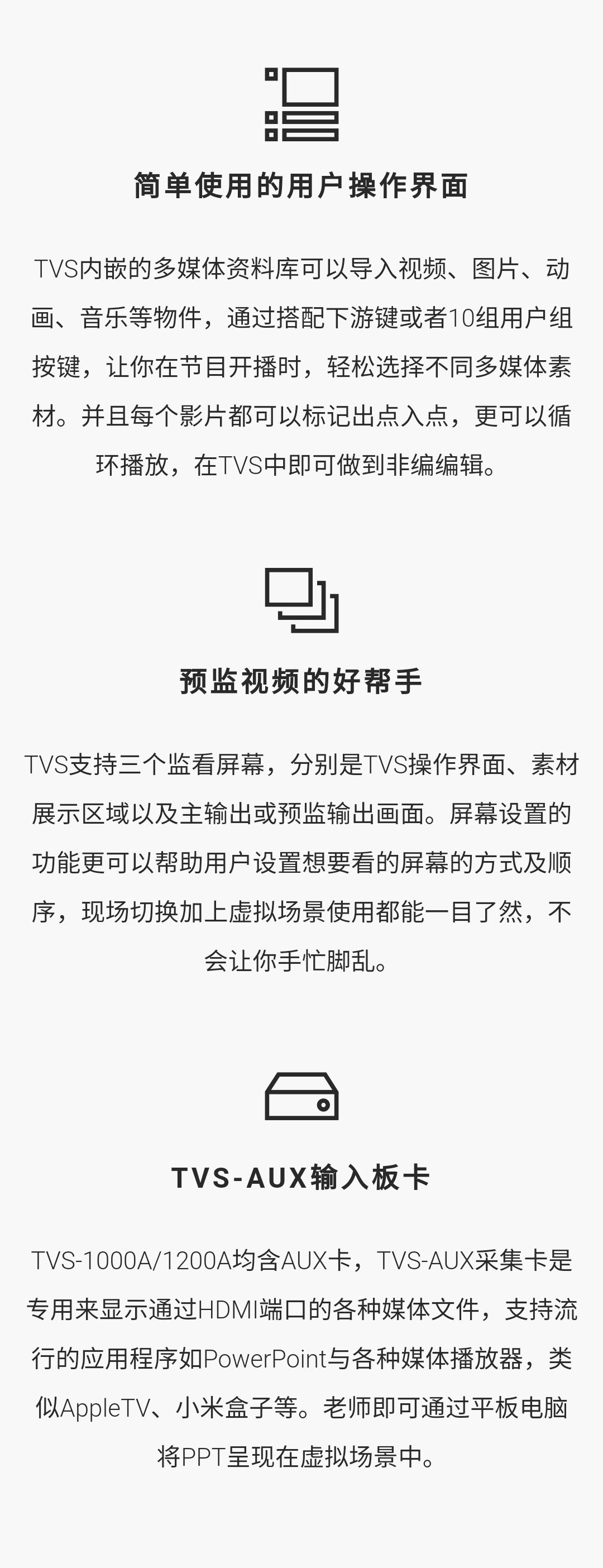 简单使用的用户操作界面

TVS内嵌的多媒体资料库可以导入视频、图片、动画、音乐等物件，通过搭配下游键或者10组用户组按键，让你在节目开播时，轻松选择不同多媒体素材。并且每个影片都可以标记出点入点，更可以循环播放，在TVS中即可做到非编编辑。

预监视频的好帮手

TVS支持三个监看屏幕，分别是TVS操作界面、素材展示区域以及主输出或预监输出画面。屏幕设置的功能更可以帮助用户设置想要看的屏幕的方式及顺序，现场切换加上虚拟场景使用都能一目了然，不会让你手忙脚乱。

TVS-AUX输入板卡

TVS-1000A/1200A均含AUX卡，TVS-AUX采集卡是专用来显示通过HDMI端口的各种媒体文件，支持流行的应用程序如PowerPoint与各种媒体播放器，类似AppleTV、小米盒子等。老师即可通过平板电脑将PPT呈现在虚拟场景中。